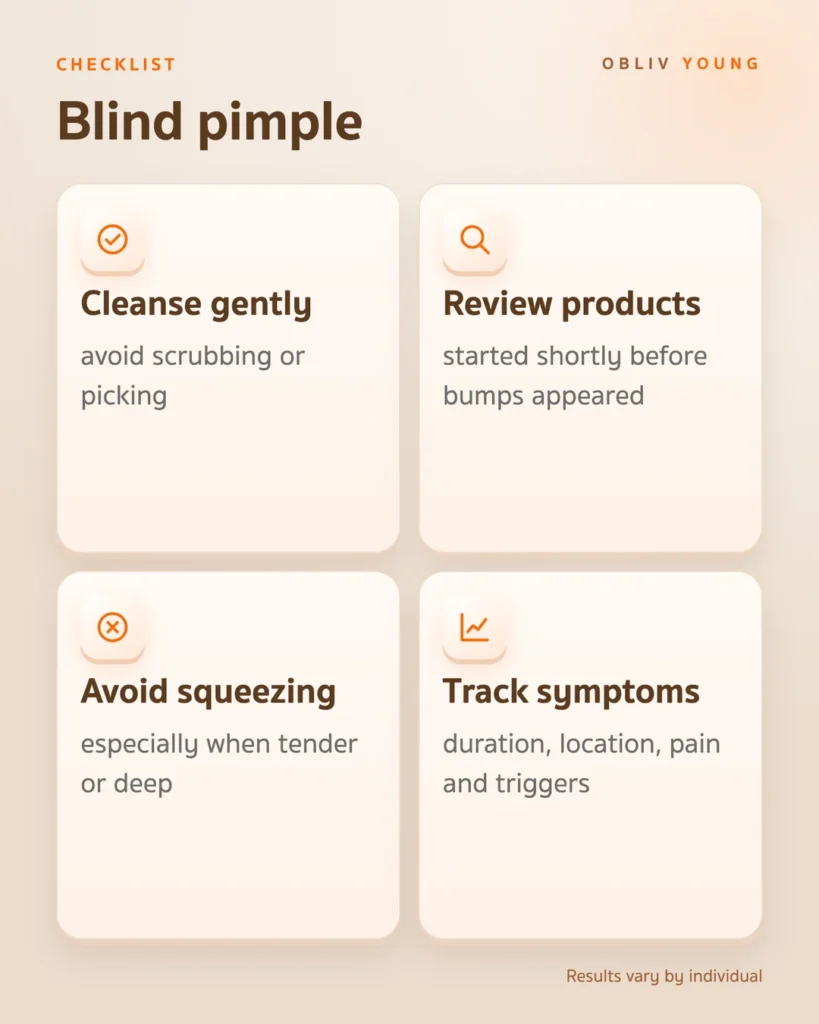 CHECKLIST

OBLIV YOUNG

Blind pimple

Cleanse gently

avoid scrubbing or picking

Review products

started shortly before bumps appeared

Avoid squeezing

especially when tender or deep

Track symptoms

duration, location, pain and triggers

Results vary by individual