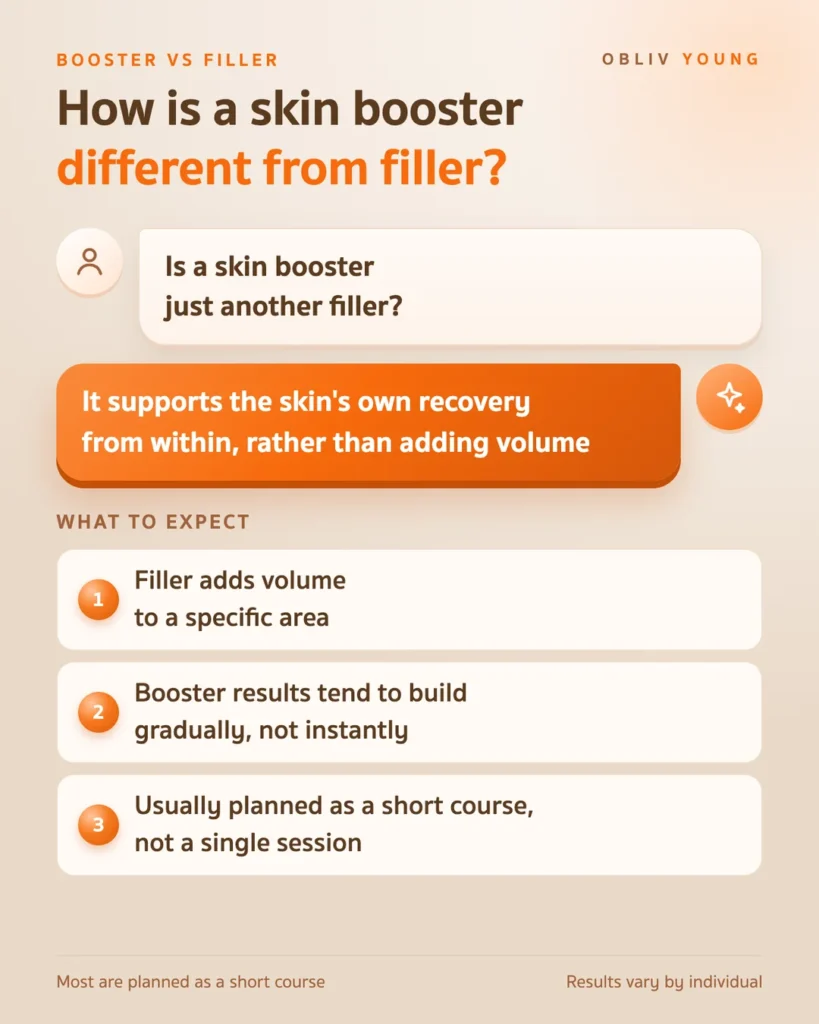 BOOSTER VS FILLER

OBLIV YOUNG

How is a skin booster different from filler?

Is a skin booster just another filler?

It supports the skin's own recovery from within, rather than adding volume

WHAT TO EXPECT

1 Filler adds volume to a specific area

2 Booster results tend to build gradually, not instantly

3 Usually planned as a short course, not a single session

Most are planned as a short course

Results vary by individual