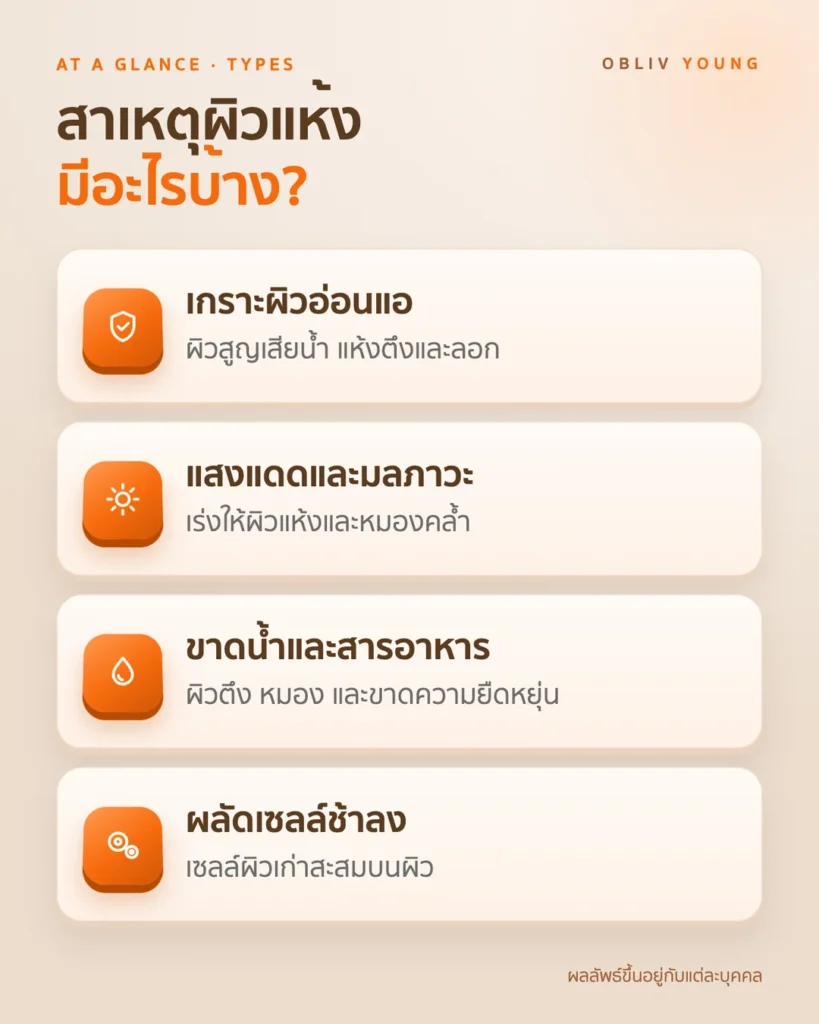 AT A GLANCE · TYPES

OBLIV YOUNG

สาเหตุผิวแห้ง
มีอะไรบ้าง?

เกราะผิวอ่อนแอ
ผิวสูญเสียน้ำ แห้งตึงและลอก

แสงแดดและมลภาวะ
เร่งให้ผิวแห้งและหมองคล้ำ

ขาดน้ำและสารอาหาร
ผิวตึง หมอง และขาดความยืดหยุ่น

ผลัดเซลล์ช้าลง
เซลล์ผิวเก่าสะสมบนผิว

ผลลัพธ์ขึ้นอยู่กับแต่ละบุคคล