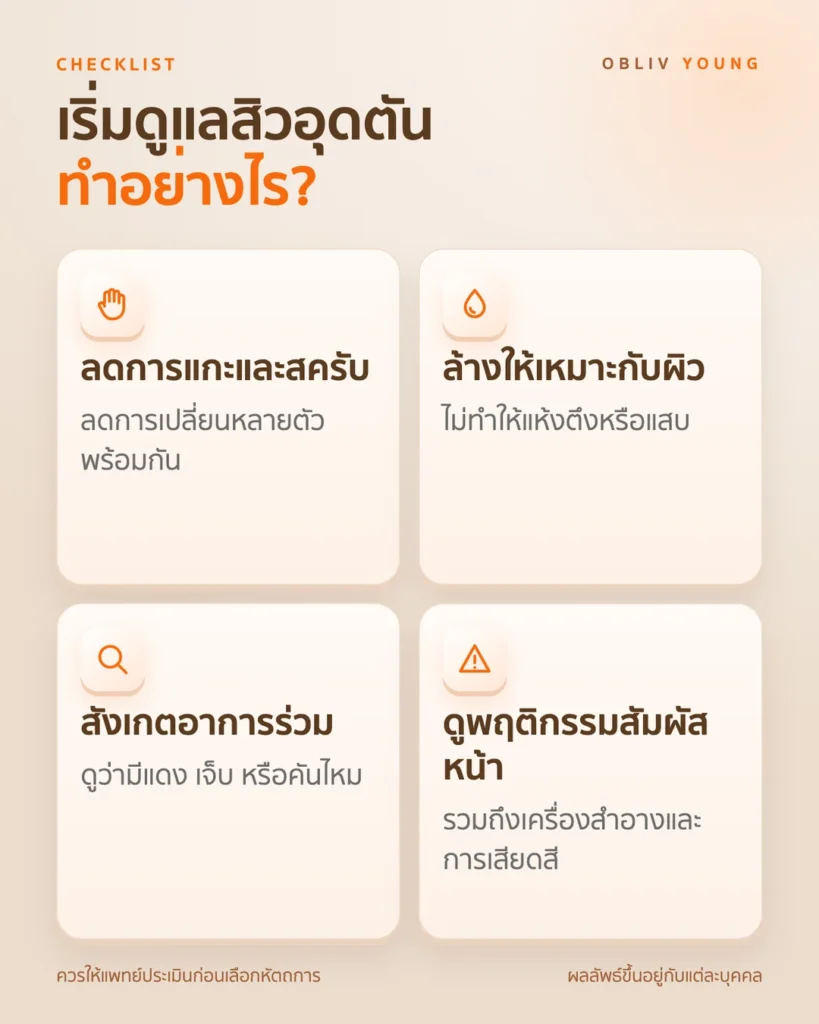 CHECKLIST

OBLIV YOUNG

เริ่มดูแลสิวอุดตัน
ทำอย่างไร?

ลดการแกะและสครับ

ลดการเปลี่ยนหลายตัวพร้อมกัน

ล้างให้เหมาะกับผิว

ไม่ทำให้แห้งตึงหรือแสบ

สังเกตอาการร่วม

ดูว่ามีแดง เจ็บ หรือคันไหม

ดูพฤติกรรมสัมผัสหน้า

รวมถึงเครื่องสำอางและการเสียดสี

ควรให้แพทย์ประเมินก่อนเลือกหัตถการ

ผลลัพธ์ขึ้นอยู่กับแต่ละบุคคล