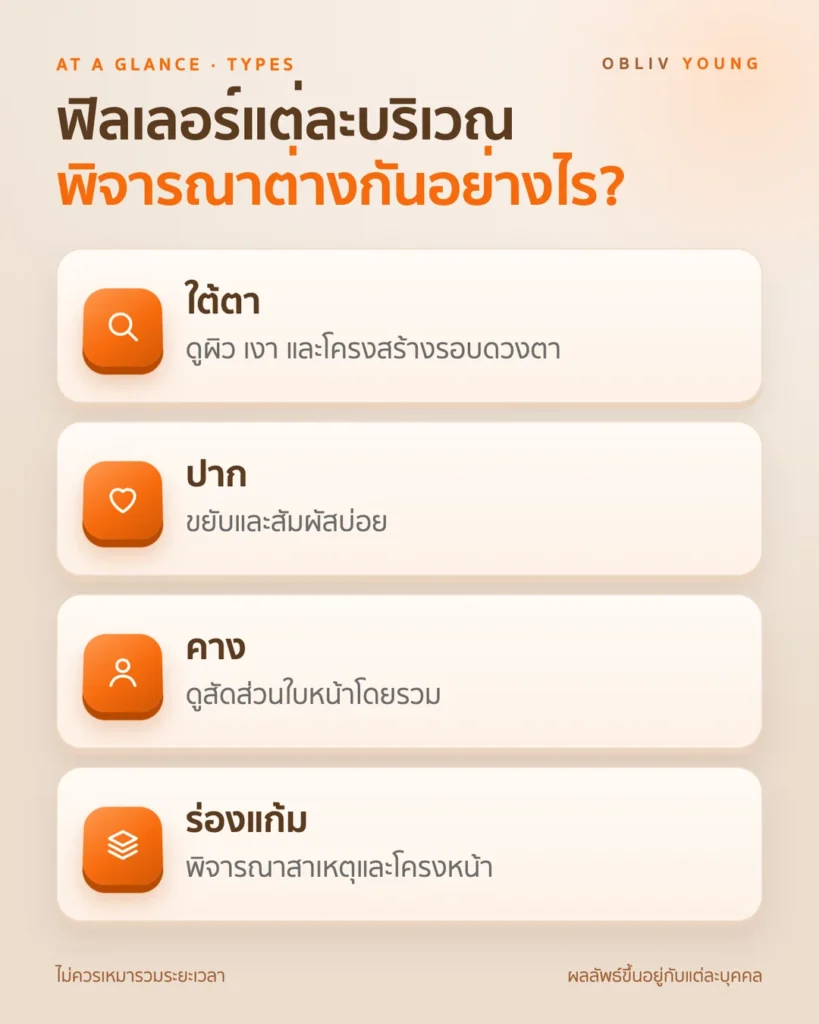 AT A GLANCE · TYPES

OBLIV YOUNG

ฟิลเลอร์แต่ละบริเวณ
พิจารณาต่างกันอย่างไร?

ใต้ตา
ดูผิว เงา และโครงสร้างรอบดวงตา

ปาก
ขยับและสัมผัสบ่อย

คาง
ดูสัดส่วนใบหน้าโดยรวม

ร่องแก้ม
พิจารณาสาเหตุและโครงหน้า

ไม่ควรเหมารวมระยะเวลา

ผลลัพธ์ขึ้นอยู่กับแต่ละบุคคล