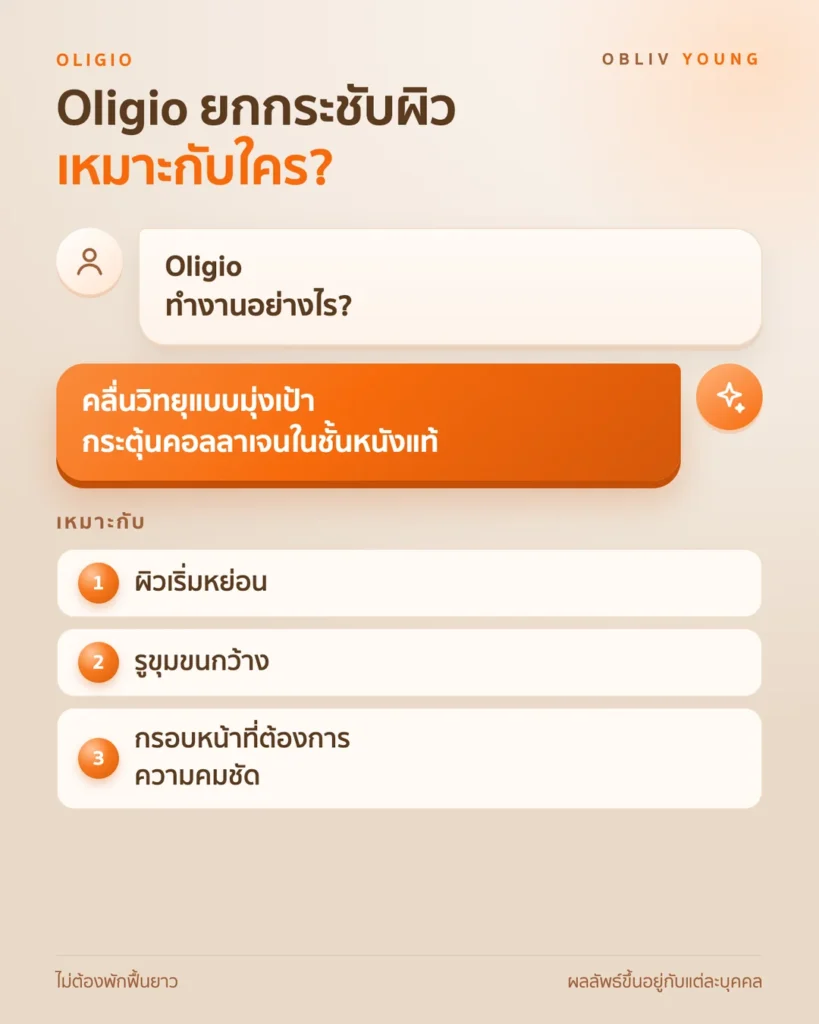 OLIGIO

OBLIV YOUNG

Oligio ยกกระชับผิว
เหมาะกับใคร?

Oligio
ทำงานอย่างไร?

คลื่นวิทยุแบบมุ่งเป้า
กระตุ้นคอลลาเจนในชั้นหนังแท้

เหมาะกับ

1 ผิวเริ่มหย่อน

2 รูขุมขนกว้าง

3 กรอบหน้าที่ต้องการ
ความคมชัด

ไม่ต้องพักฟื้นยาว

ผลลัพธ์ขึ้นอยู่กับแต่ละบุคคล