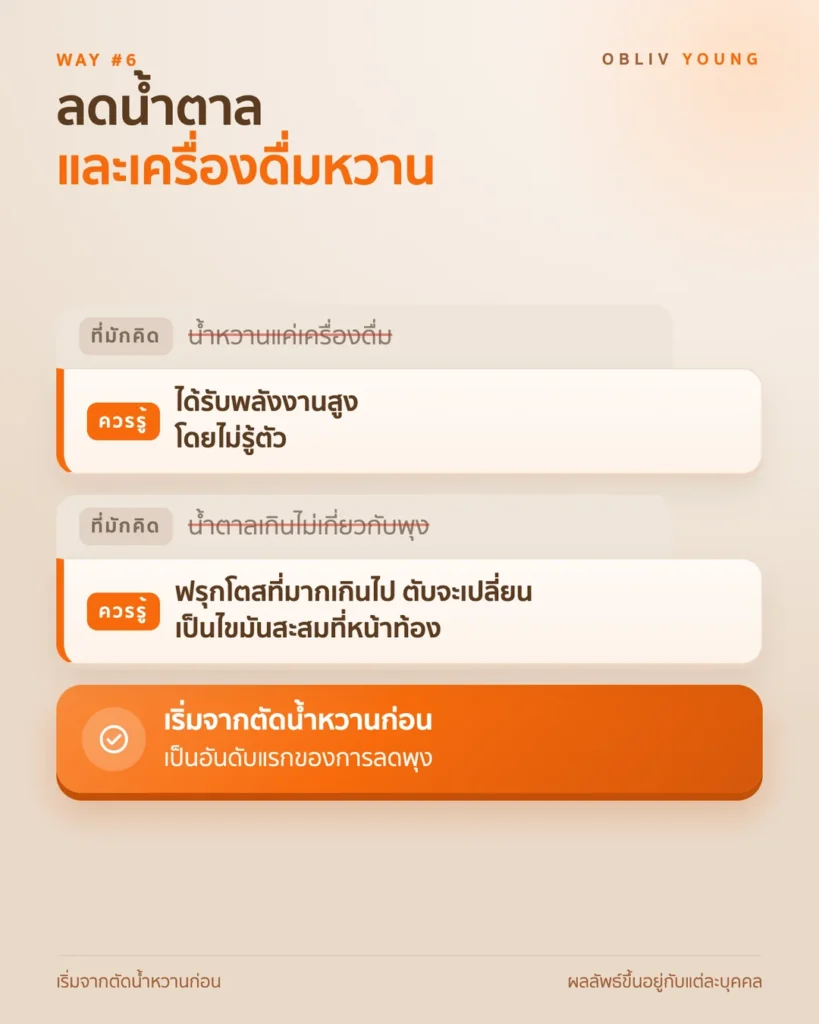 WAY #6

OBLIV YOUNG

ลดน้ำตาล
และเครื่องดื่มหวาน

ที่มักคิด น้ำหวานแค่เครื่องดื่ม

ควรรู้ ได้รับพลังงานสูง
โดยไม่รู้ตัว

ที่มักคิด น้ำตาลเกินไม่เกี่ยวกับพุง

ควรรู้ ฟรุกโตสที่มากเกินไป ตับจะเปลี่ยน
เป็นไขมันสะสมที่หน้าท้อง

เริ่มจากตัดน้ำหวานก่อน
เป็นอันดับแรกของการลดพุง

เริ่มจากตัดน้ำหวานก่อน

ผลลัพธ์ขึ้นอยู่กับแต่ละบุคคล