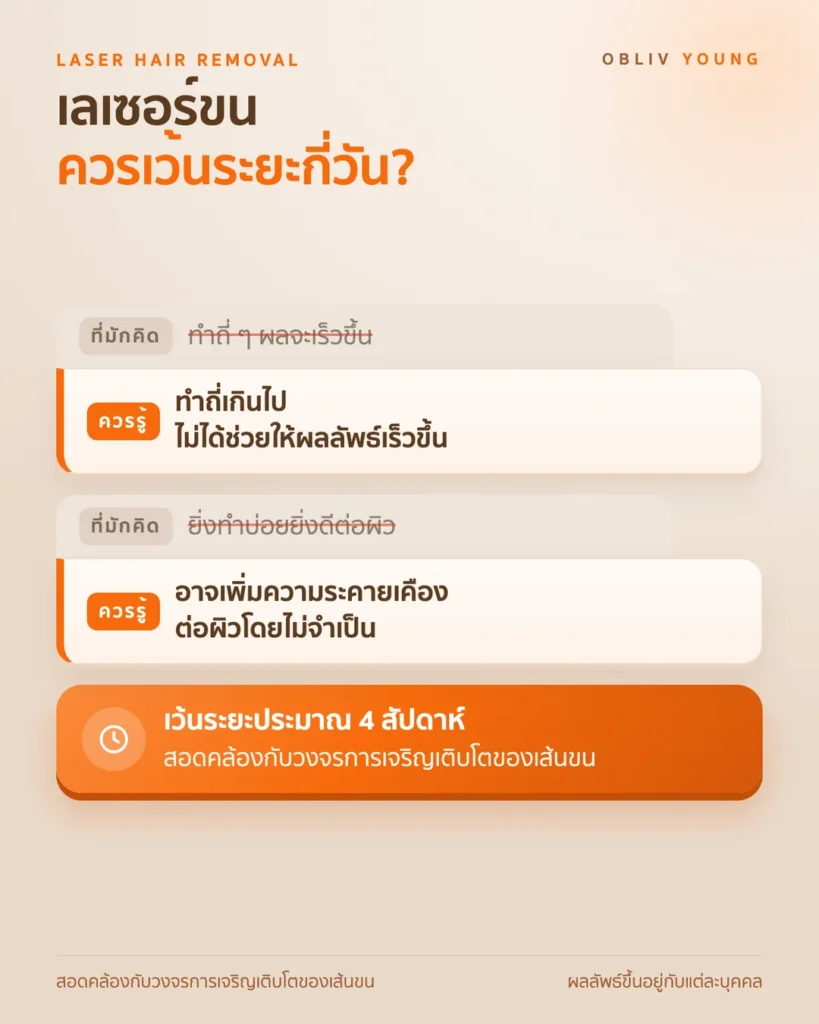 LASER HAIR REMOVAL

OBLIV YOUNG

เลเซอร์ขน
ควรเว้นระยะกี่วัน?

ที่มักคิด ทำถี่ ๆ ผลจะเร็วขึ้น

ควรรู้ ทำถี่เกินไป
ไม่ได้ช่วยให้ผลลัพธ์เร็วขึ้น

ที่มักคิด ยิ่งทำบ่อยยิ่งดีต่อผิว

ควรรู้ อาจเพิ่มความระคายเคือง
ต่อผิวโดยไม่จำเป็น

เว้นระยะประมาณ 4 สัปดาห์
สอดคล้องกับวงจรการเจริญเติบโตของเส้นขน

สอดคล้องกับวงจรการเจริญเติบโตของเส้นขน

ผลลัพธ์ขึ้นอยู่กับแต่ละบุคคล