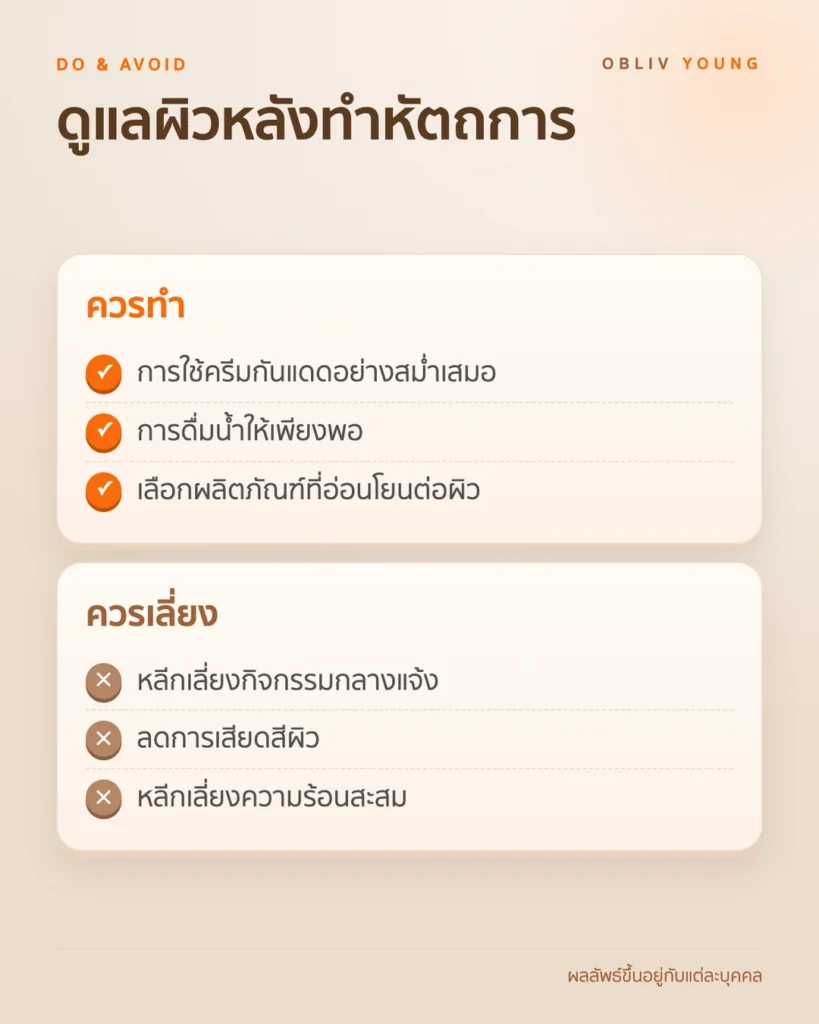 DO & AVOID

OBLIV YOUNG

ดูแลผิวหลังทำหัตถการ

ควรทำ

✓ การใช้ครีมกันแดดอย่างสม่ำเสมอ

✓ การดื่มน้ำให้เพียงพอ

✓ เลือกผลิตภัณฑ์ที่อ่อนโยนต่อผิว

ควรเลี่ยง

✕ หลีกเลี่ยงกิจกรรมกลางแจ้ง

✕ ลดการเสียดสีผิว

✕ หลีกเลี่ยงความร้อนสะสม

ผลลัพธ์ขึ้นอยู่กับแต่ละบุคคล