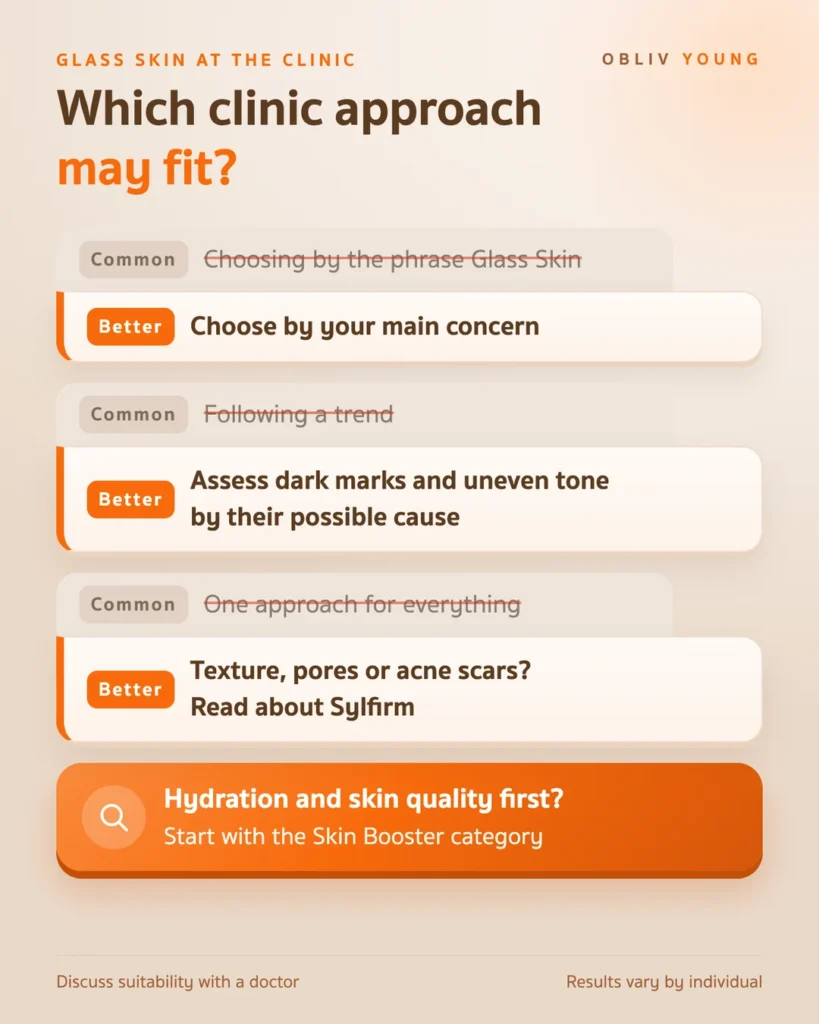 GLASS SKIN AT THE CLINIC

OBLIV YOUNG

Which clinic approach may fit?

Common Choosing by the phrase Glass Skin

Better Choose by your main concern

Common Following a trend

Better Assess dark marks and uneven tone by their possible cause

Common One approach for everything

Better Texture, pores or acne scars? Read about Sylfirm

Hydration and skin quality first?
Start with the Skin Booster category

Discuss suitability with a doctor

Results vary by individual